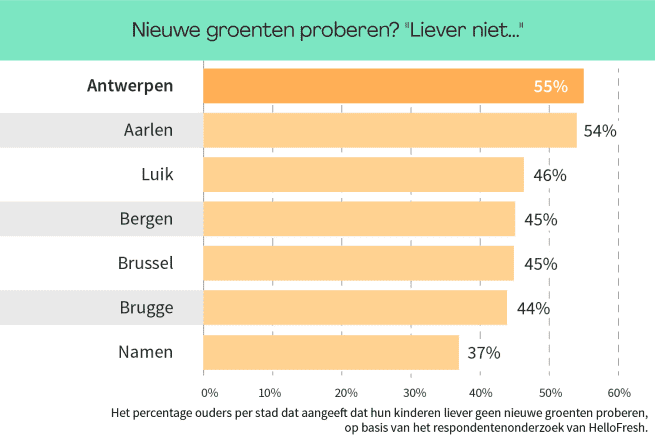 Nieuwe groenten proberen? "Liever niet..."

Antwerpen 55%
Aarlen 54%
Luik 46%
Bergen 45%
Brussel 45%
Brugge 44%
Namen 37%

0% 10% 20% 30% 40% 50% 60%

Het percentage ouders per stad dat aangeeft dat hun kinderen liever geen nieuwe groenten proberen, op basis van het respondentenonderzoek van HelloFresh.